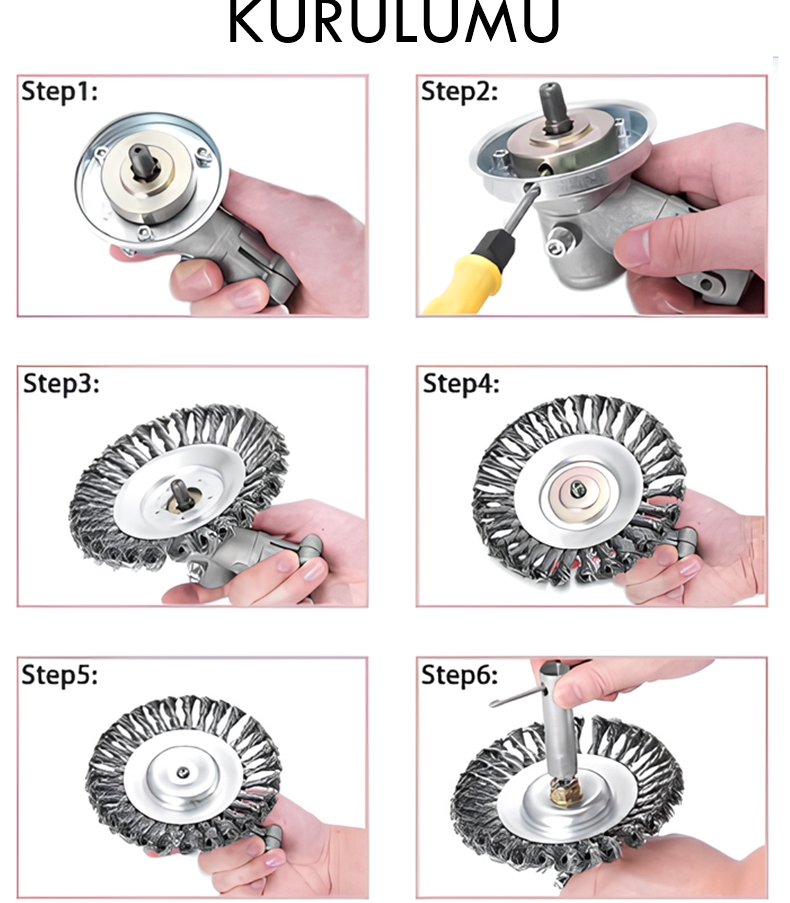 KURULUMU

Step1:

Step2:

Step3:

Step4:

Step5:

Step6: